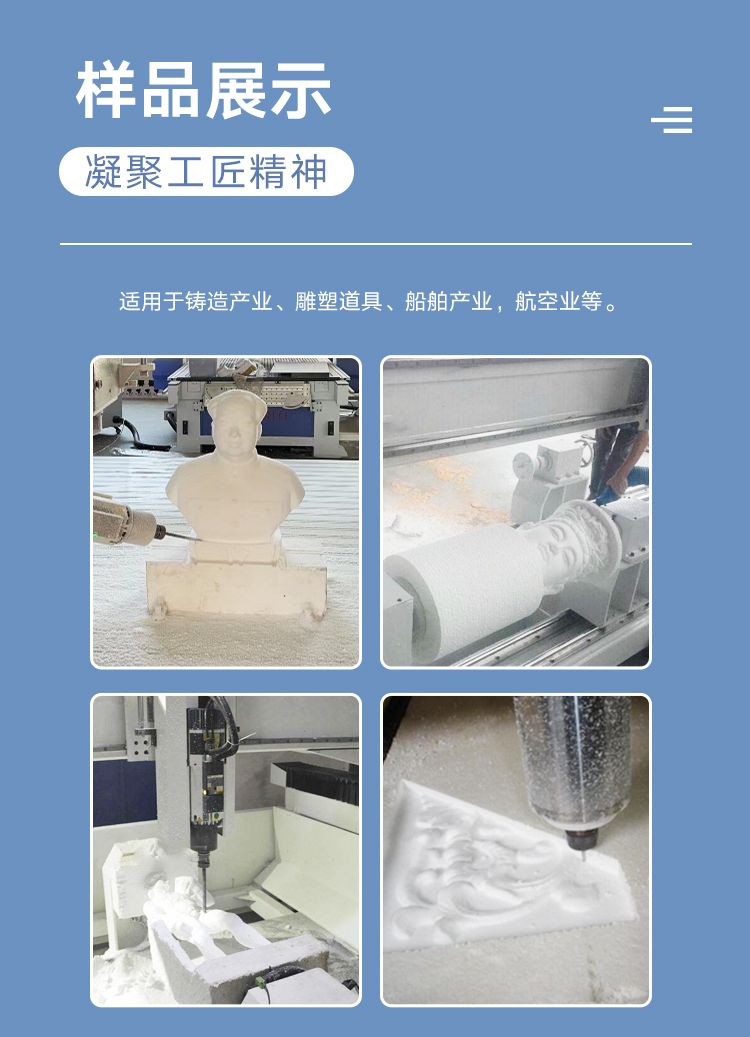 样品展示

凝聚工匠精神

适用于铸造产业、雕塑道具、船舶产业，航空业等。